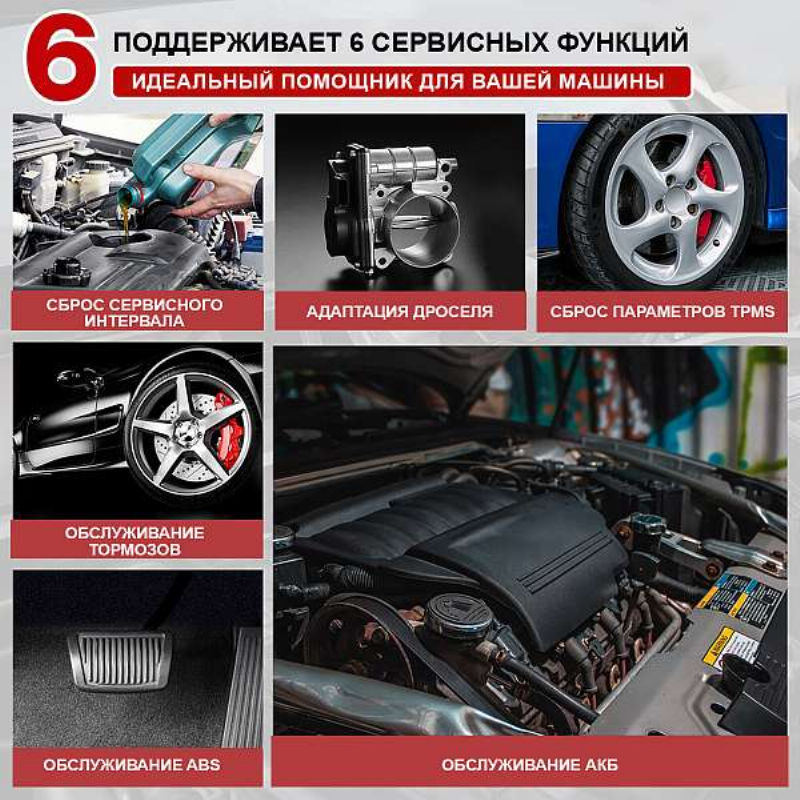 6 ПОДДЕРЖИВАЕТ 6 СЕРВИСНЫХ ФУНКЦИЙ
ИДЕАЛЬНЫЙ ПОМОЩНИК ДЛЯ ВАШЕЙ МАШИНЫ

СБРОС СЕРВИСНОГО ИНТЕРВАЛА

АДАПТАЦИЯ ДРОСЕЛЯ

СБРОС ПАРАМЕТРОВ TPMS

ОБСЛУЖИВАНИЕ ТОРМОЗОВ

ОБСЛУЖИВАНИЕ ABS

ОБСЛУЖИВАНИЕ АКБ