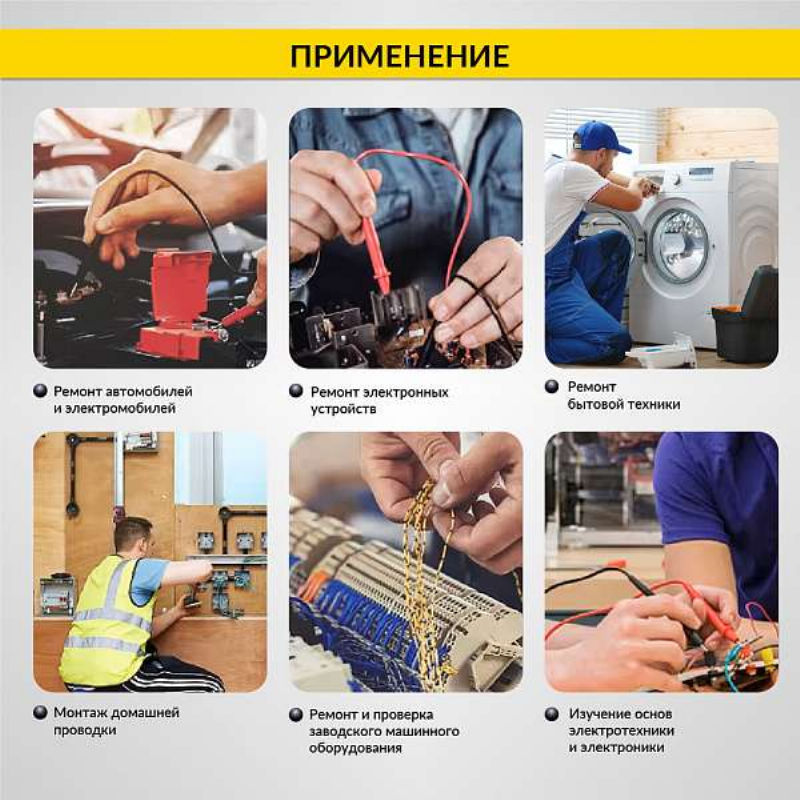 ПРИМЕНЕНИЕ

Ремонт автомобилей и электромобилей

Ремонт электронных устройств

Ремонт бытовой техники

Монтаж домашней проводки

Ремонт и проверка заводского машинного оборудования

Изучение основ электротехники и электроники